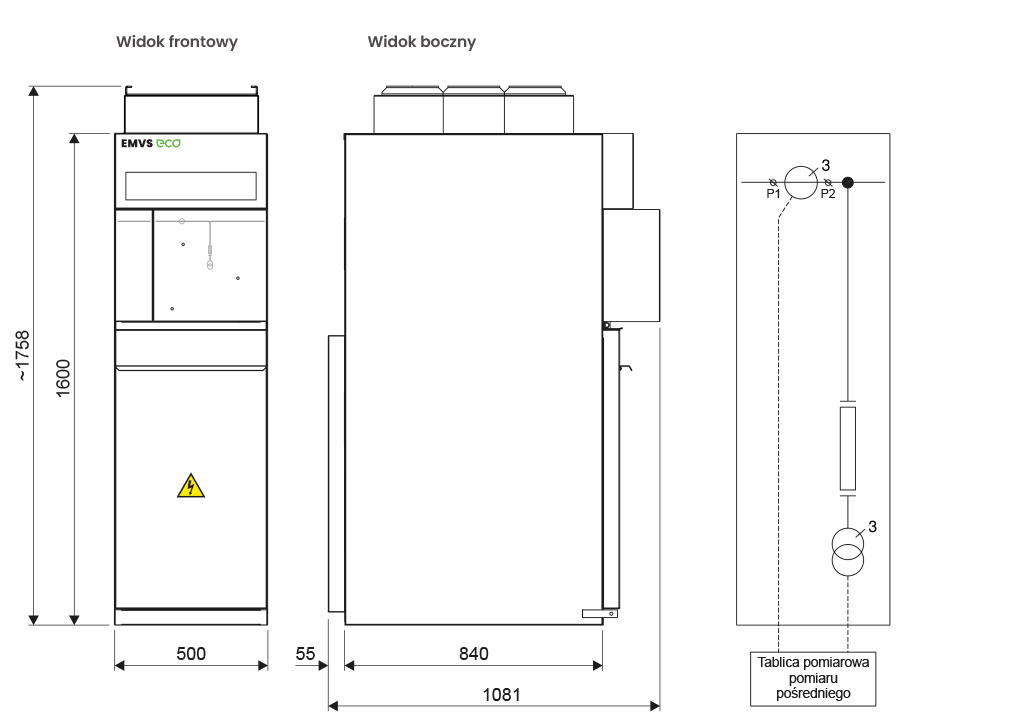 Widok frontowy

Widok boczny

EMVS eco

~1758

1600

500

55

840

1081

3

P1

P2

3

Tablica pomiarowa pomiaru pośredniego